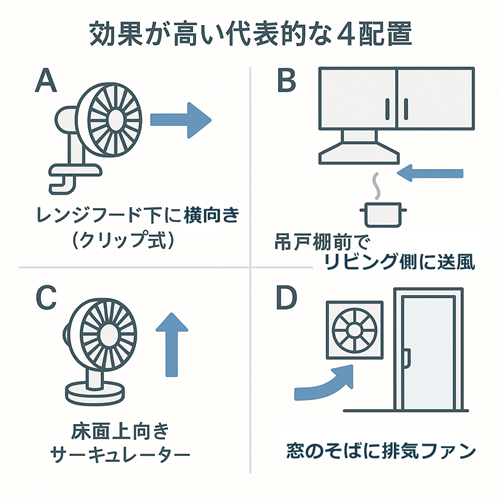 効果が高い代表的な4配置

A

レンジフード下に横向き
(クリップ式)

B

吊戸棚前で
リビング側に送風

C

床面上向き
サーキュレーター

D

窓のそばに排気ファン